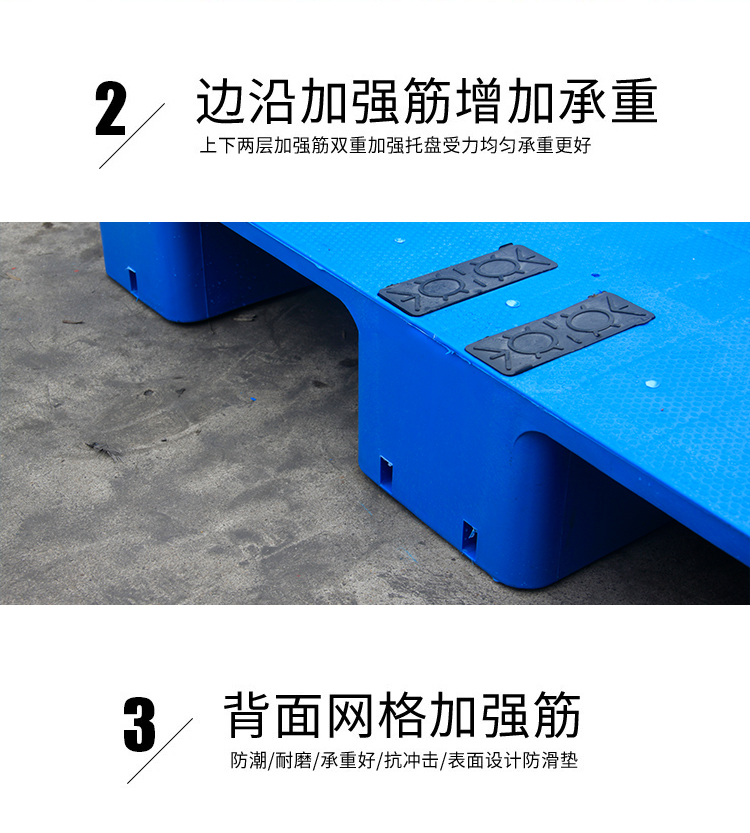 2

边沿加强筋增加承重

上下两层加强筋双重加强托盘受力均匀承重更好

3

背面网格加强筋

防潮/耐磨/承重好/抗冲击/表面设计防滑垫